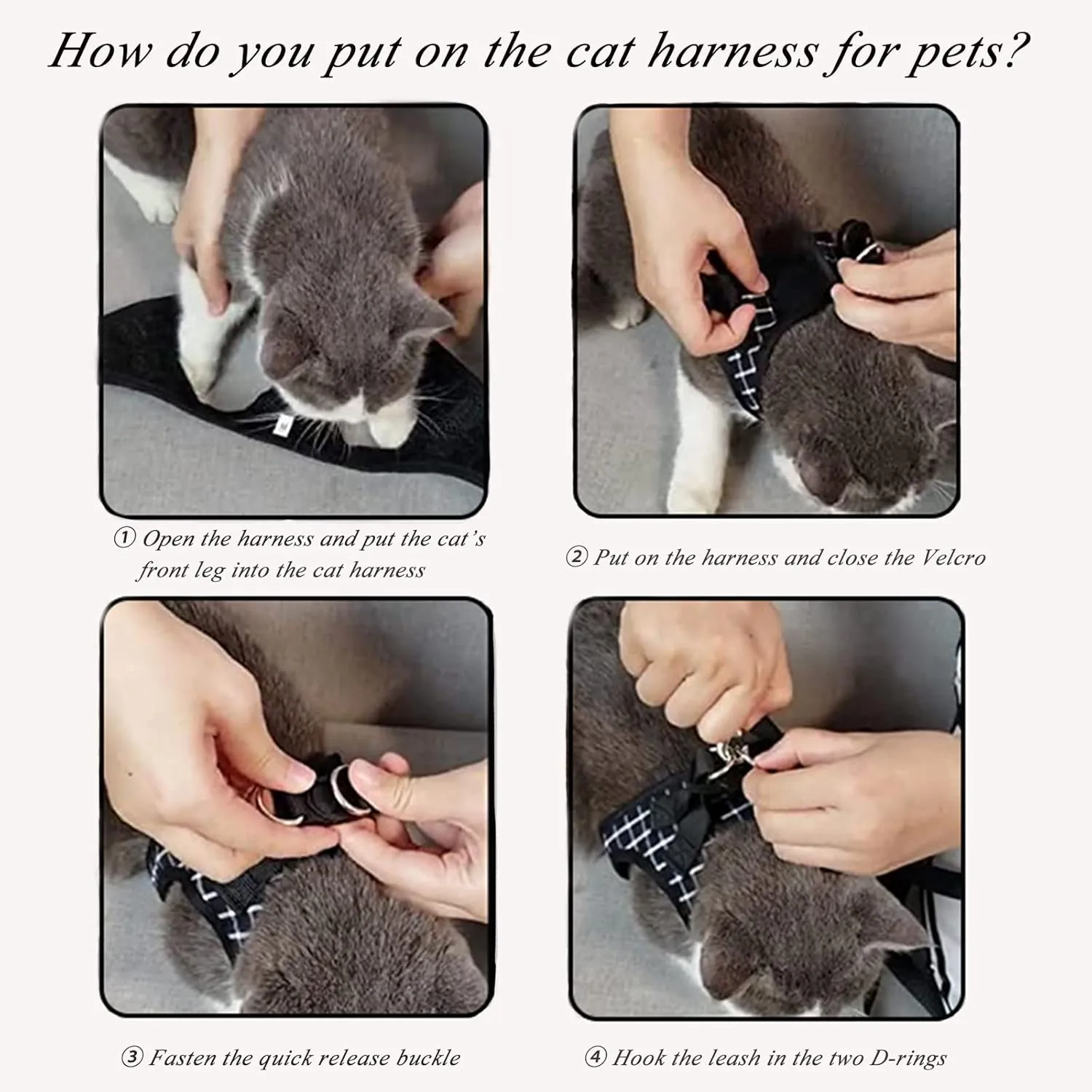 How do you put on the cat harness for pets?

① Open the harness and put the cat's front leg into the cat harness

② Put on the harness and close the Velcro

③ Fasten the quick release buckle

④ Hook the leash in the two D-rings